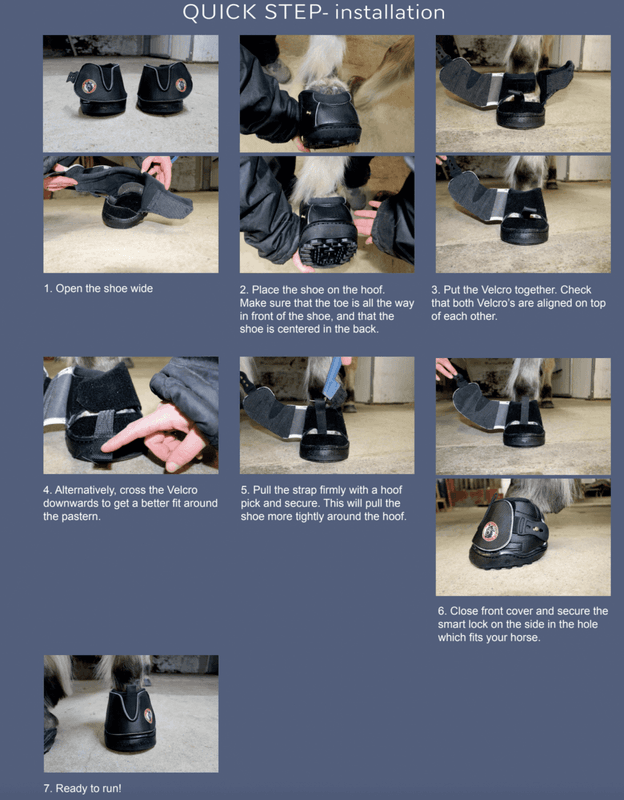 QUICK STEP- installation

1. Open the shoe wide

2. Place the shoe on the hoof. Make sure that the toe is all the way in front of the shoe, and that the shoe is centered in the back.

3. Put the Velcro together. Check that both Velcro's are aligned on top of each other.

4. Alternatively, cross the Velcro downwards to get a better fit around the pastern.

5. Pull the strap firmly with a hoof pick and secure. This will pull the shoe more tightly around the hoof.

6. Close front cover and secure the smart lock on the side in the hole which fits your horse.

7. Ready to run!